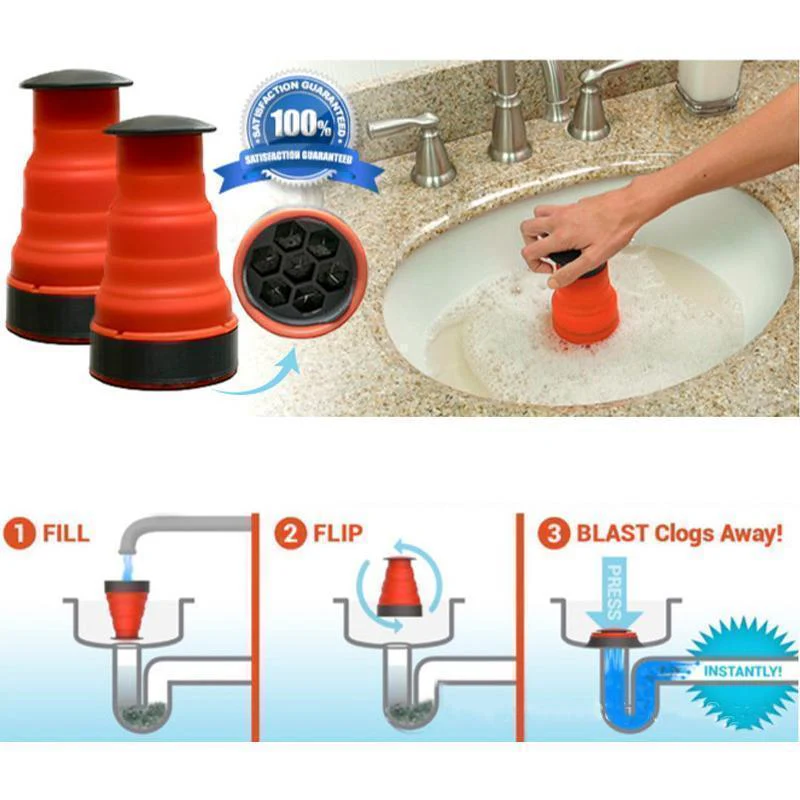 SATISFACTION GUARANTEED
100%
SATISFACTION GUARANTEED

1 FILL

2 FLIP

3 BLAST Clogs Away!

PRESS

INSTANTLY!